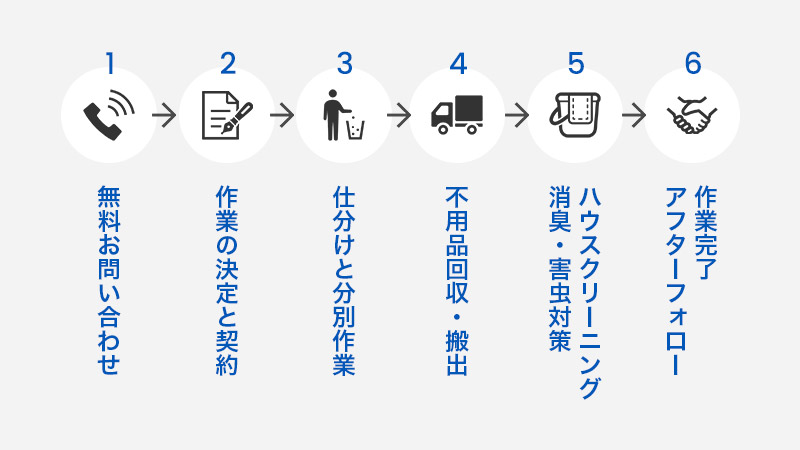 1
無料お問い合わせ

2
作業の決定と契約

3
仕分けと分別作業

4
不用品回収・搬出

5
ハウスクリーニング
消臭・害虫対策

6
作業完了
アフターフォロー